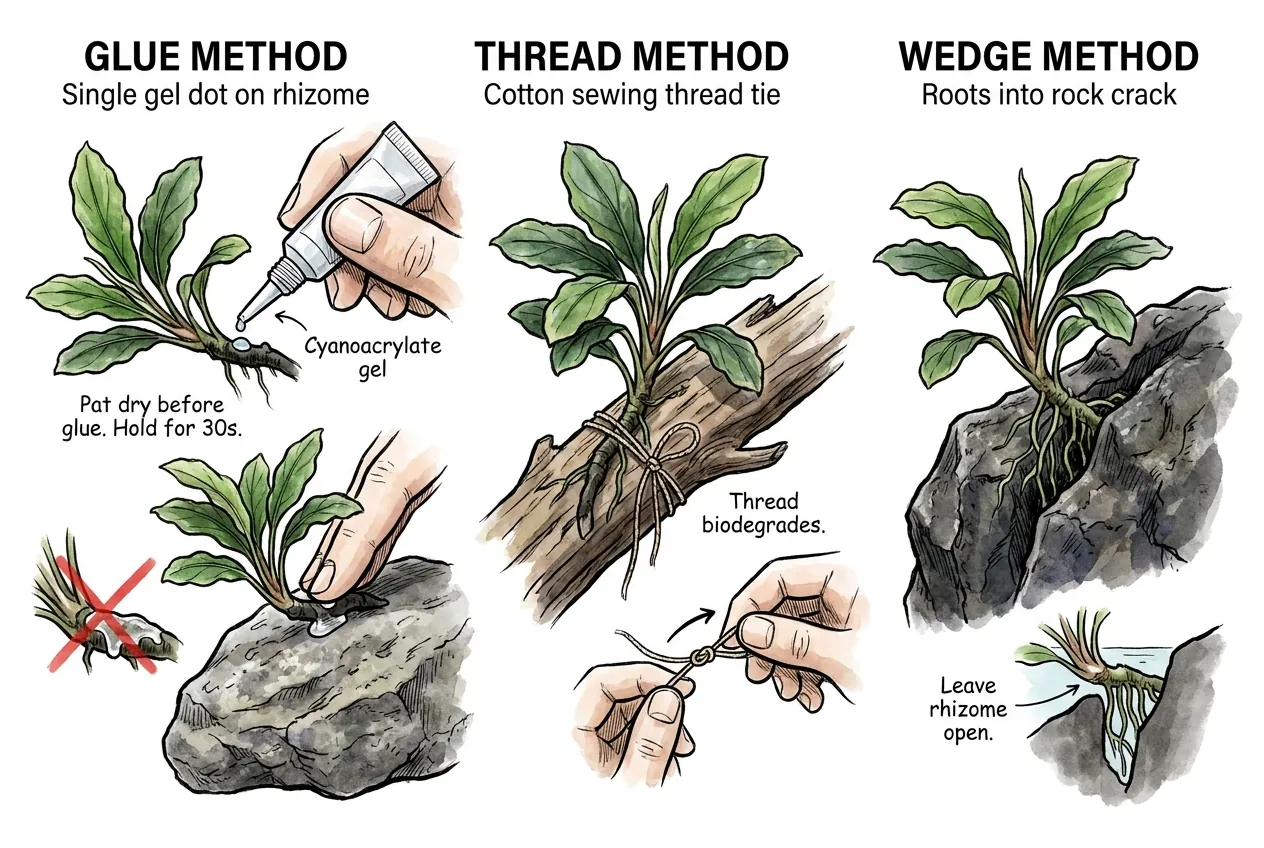 GLUE METHOD
Single gel dot on rhizome

Cyanoacrylate gel

Pat dry before glue. Hold for 30s.

THREAD METHOD
Cotton sewing thread tie

Thread biodegrades.

WEDGE METHOD
Roots into rock crack

Leave rhizome open.