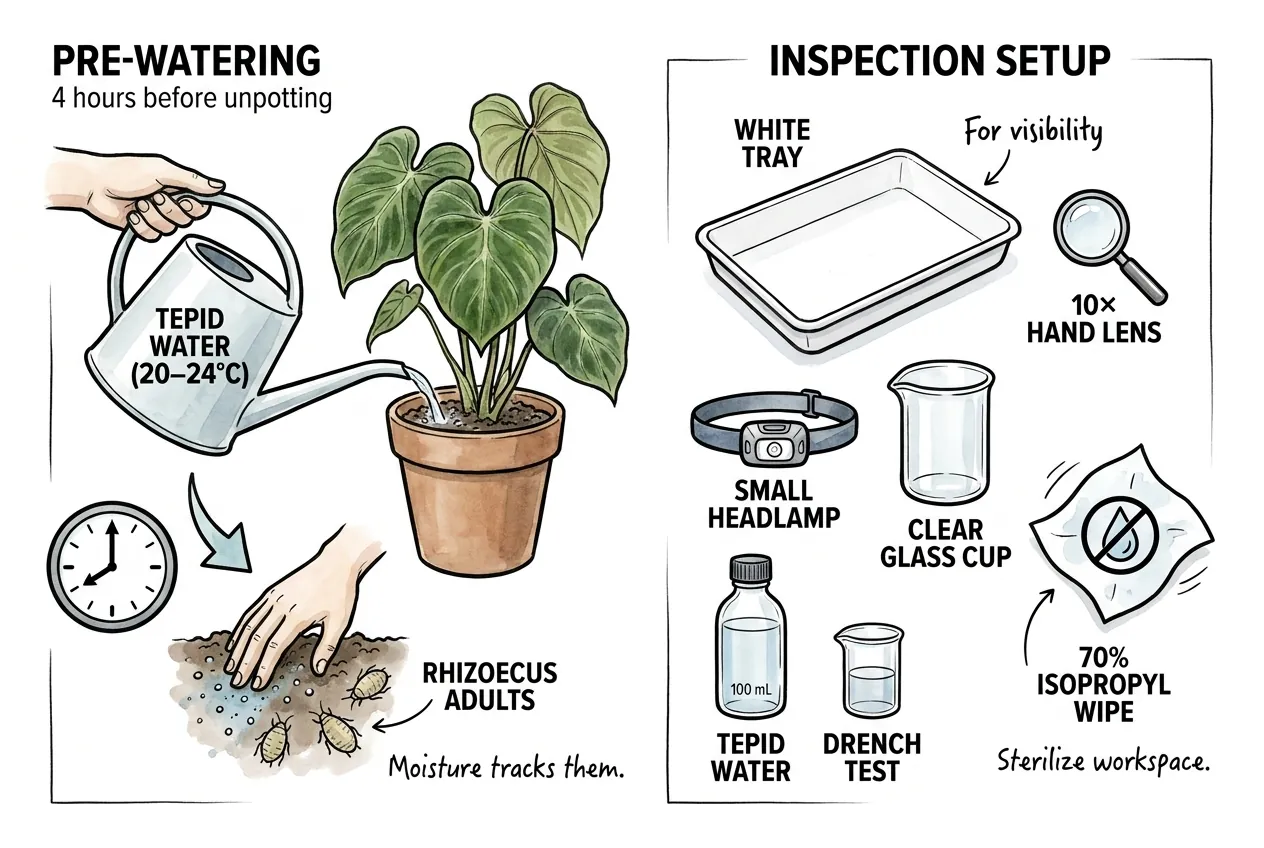 PRE-WATERING
4 hours before unpotting

TEPID WATER (20–24°C)

RHIZOECUS ADULTS

Moisture tracks them.

INSPECTION SETUP

WHITE TRAY

For visibility

10× HAND LENS

SMALL HEADLAMP

CLEAR GLASS CUP

100 mL

TEPID WATER

DRENCH TEST

70% ISOPROPYL WIPE

Sterilize workspace.