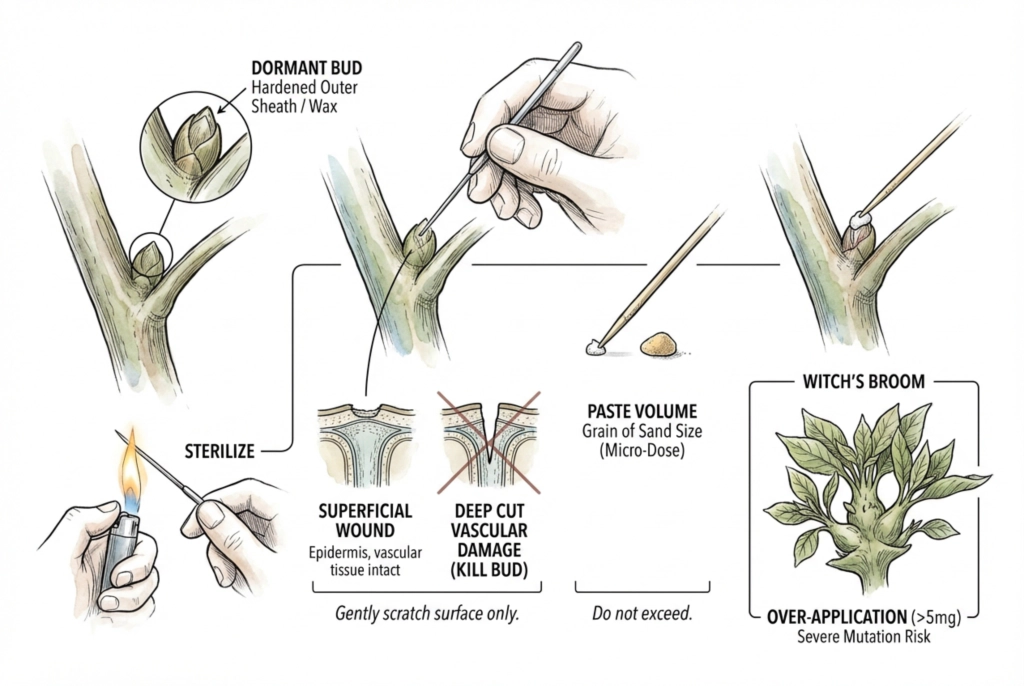 DORMANT BUD
Hardened Outer Sheath / Wax

STERILIZE

SUPERFICIAL WOUND
Epidermis, vascular tissue intact

DEEP CUT VASCULAR DAMAGE (KILL BUD)

Gently scratch surface only.

PASTE VOLUME
Grain of Sand Size (Micro-Dose)

Do not exceed.

WITCH'S BROOM

OVER-APPLICATION (>5mg)
Severe Mutation Risk