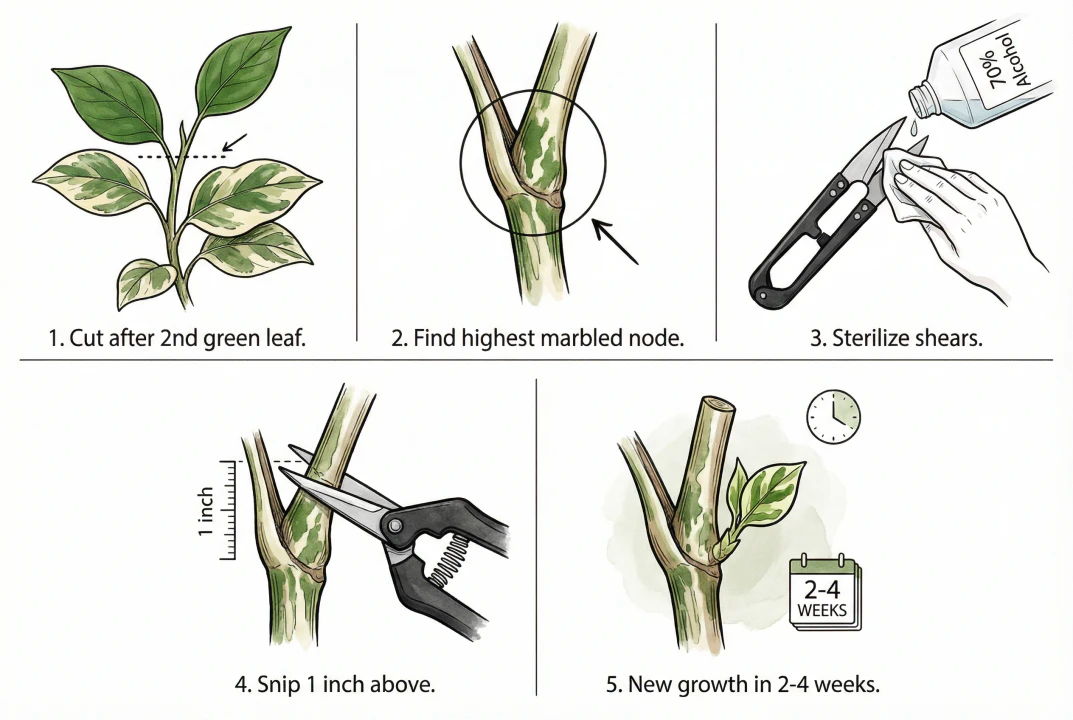 1. Cut after 2nd green leaf.

2. Find highest marbled node.

70% Alcohol

3. Sterilize shears.

1 inch

4. Snip 1 inch above.

2-4 WEEKS

5. New growth in 2-4 weeks.