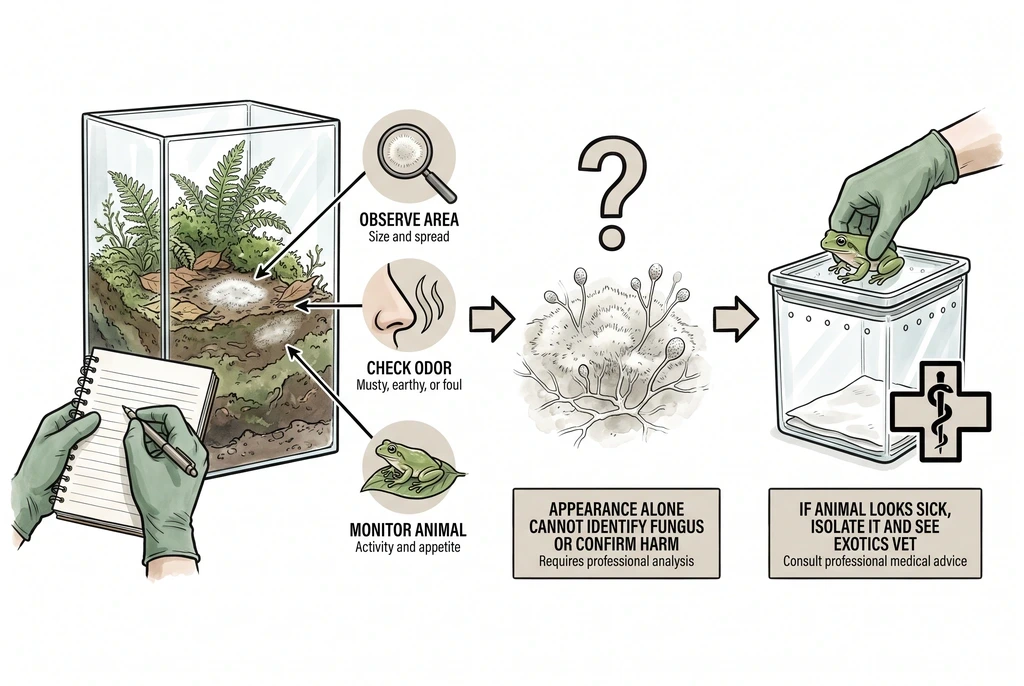 OBSERVE AREA
Size and spread

CHECK ODOR
Musty, earthy, or foul

MONITOR ANIMAL
Activity and appetite

?

APPEARANCE ALONE CANNOT IDENTIFY FUNGUS OR CONFIRM HARM
Requires professional analysis

IF ANIMAL LOOKS SICK, ISOLATE IT AND SEE EXOTICS VET
Consult professional medical advice