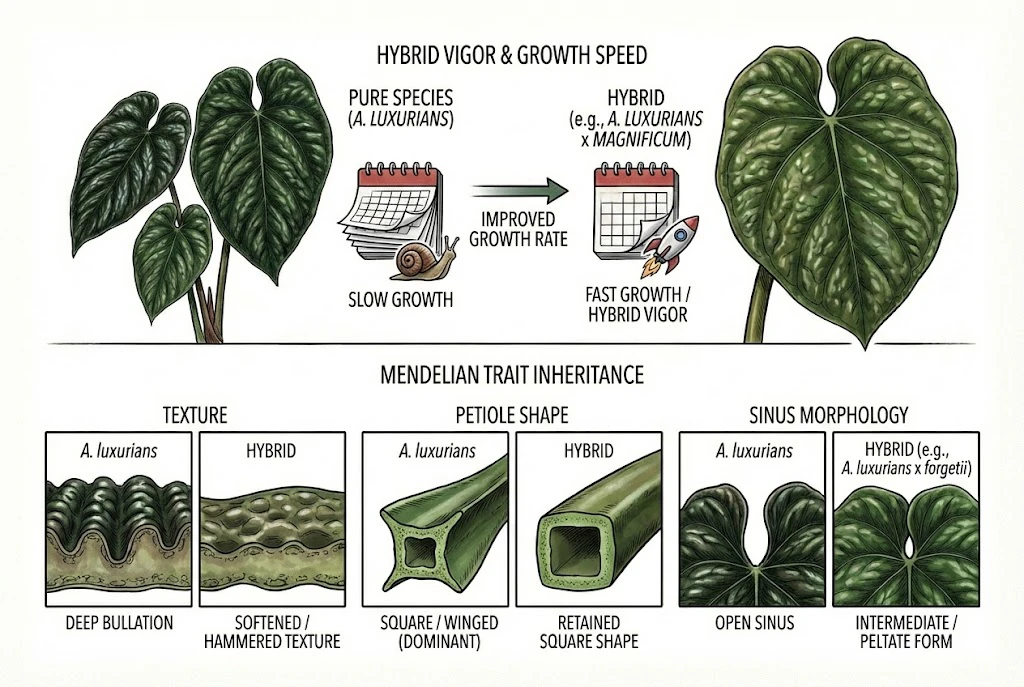 HYBRID VIGOR & GROWTH SPEED

PURE SPECIES
(A. LUXURIANS)

SLOW GROWTH

IMPROVED GROWTH RATE

HYBRID
(e.g., A. LUXURIANS x MAGNIFICUM)

FAST GROWTH / HYBRID VIGOR

MENDELIAN TRAIT INHERITANCE

TEXTURE

A. luxurians

DEEP BULLATION

HYBRID

SOFTENED / HAMMERED TEXTURE

PETIOLE SHAPE

A. luxurians

SQUARE / WINGED (DOMINANT)

HYBRID

RETAINED SQUARE SHAPE

SINUS MORPHOLOGY

A. luxurians

OPEN SINUS

HYBRID (e.g., A. luxurians x forgetii)

INTERMEDIATE / PELTATE FORM