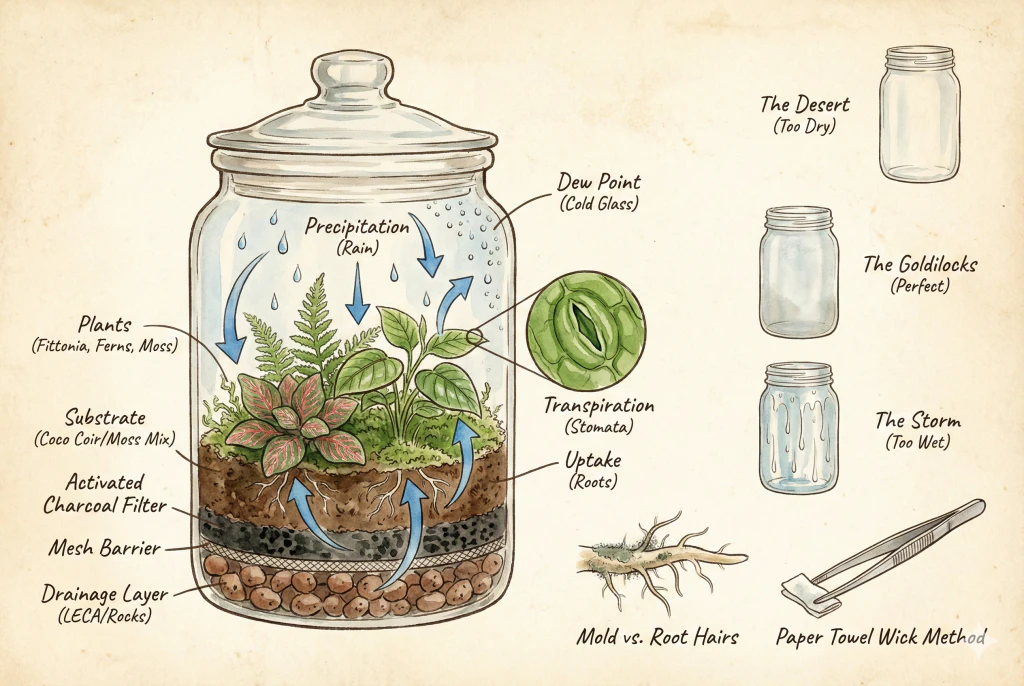 Precipitation
(Rain)

Dew Point
(Cold Glass)

Plants
(Fittonia, Ferns, Moss)

Substrate
(Coco Coir/Moss Mix)

Activated
Charcoal Filter

Mesh Barrier

Drainage Layer
(LECA/Rocks)

Transpiration
(Stomata)

Uptake
(Roots)

The Desert
(Too Dry)

The Goldilocks
(Perfect)

The Storm
(Too Wet)

Mold vs. Root Hairs

Paper Towel Wick Method