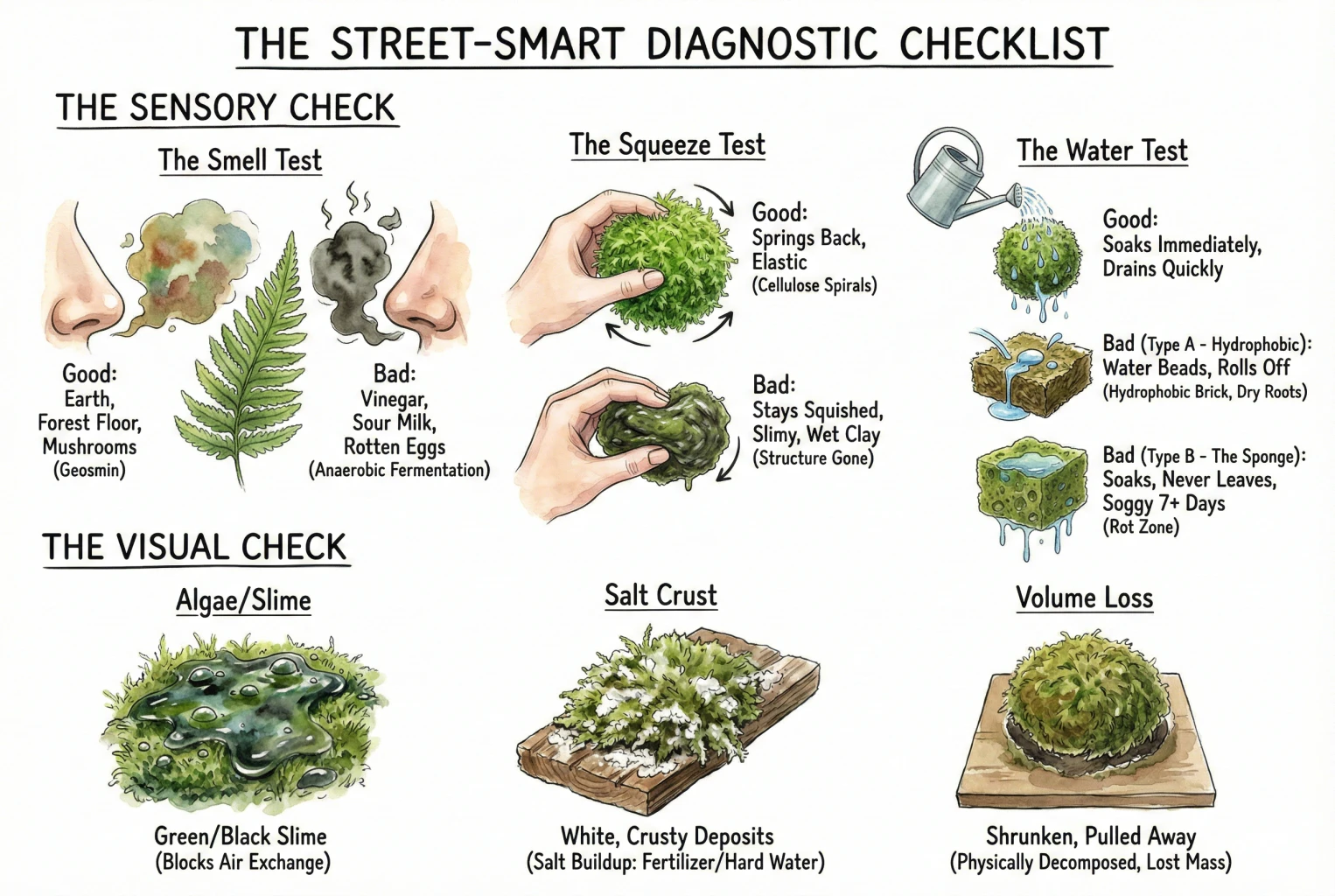 THE STREET-SMART DIAGNOSTIC CHECKLIST

THE SENSORY CHECK

The Smell Test

Good:
Earth,
Forest Floor,
Mushrooms
(Geosmin)

Bad:
Vinegar,
Sour Milk,
Rotten Eggs
(Anaerobic Fermentation)

The Squeeze Test

Good:
Springs Back,
Elastic
(Cellulose Spirals)

Bad:
Stays Squished,
Slimy, Wet Clay
(Structure Gone)

The Water Test

Good:
Soaks Immediately,
Drains Quickly

Bad (Type A - Hydrophobic):
Water Beads, Rolls Off
(Hydrophobic Brick, Dry Roots)

Bad (Type B - The Sponge):
Soaks, Never Leaves,
Soggy 7+ Days
(Rot Zone)

THE VISUAL CHECK

Algae/Slime

Green/Black Slime
(Blocks Air Exchange)

Salt Crust

White, Crusty Deposits
(Salt Buildup: Fertilizer/Hard Water)

Volume Loss

Shrunken, Pulled Away
(Physically Decomposed, Lost Mass)