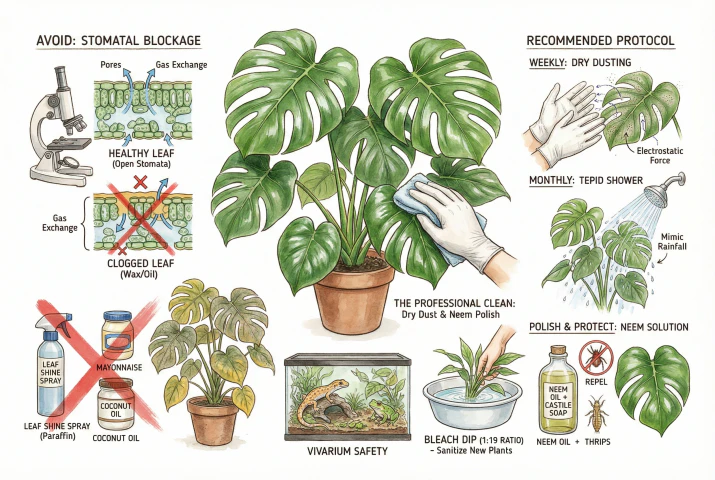 AVOID: STOMATAL BLOCKAGE

Pores
Gas Exchange

HEALTHY LEAF
(Open Stomata)

Gas Exchange

CLOGGED LEAF
(Wax/Oil)

LEAF SHINE SPRAY
MAYONNAISE
COCONUT OIL

LEAF SHINE SPRAY
(Paraffin)
COCONUT OIL

THE PROFESSIONAL CLEAN:
Dry Dust & Neem Polish

VIVARIUM SAFETY

BLEACH DIP (1:19 RATIO)
- Sanitize New Plants

RECOMMENDED PROTOCOL

WEEKLY: DRY DUSTING

Electrostatic Force

MONTHLY: TEPID SHOWER

Mimic Rainfall

POLISH & PROTECT: NEEM SOLUTION

NEEM OIL + CASTILE SOAP
REPEL

NEEM OIL + THRIPS