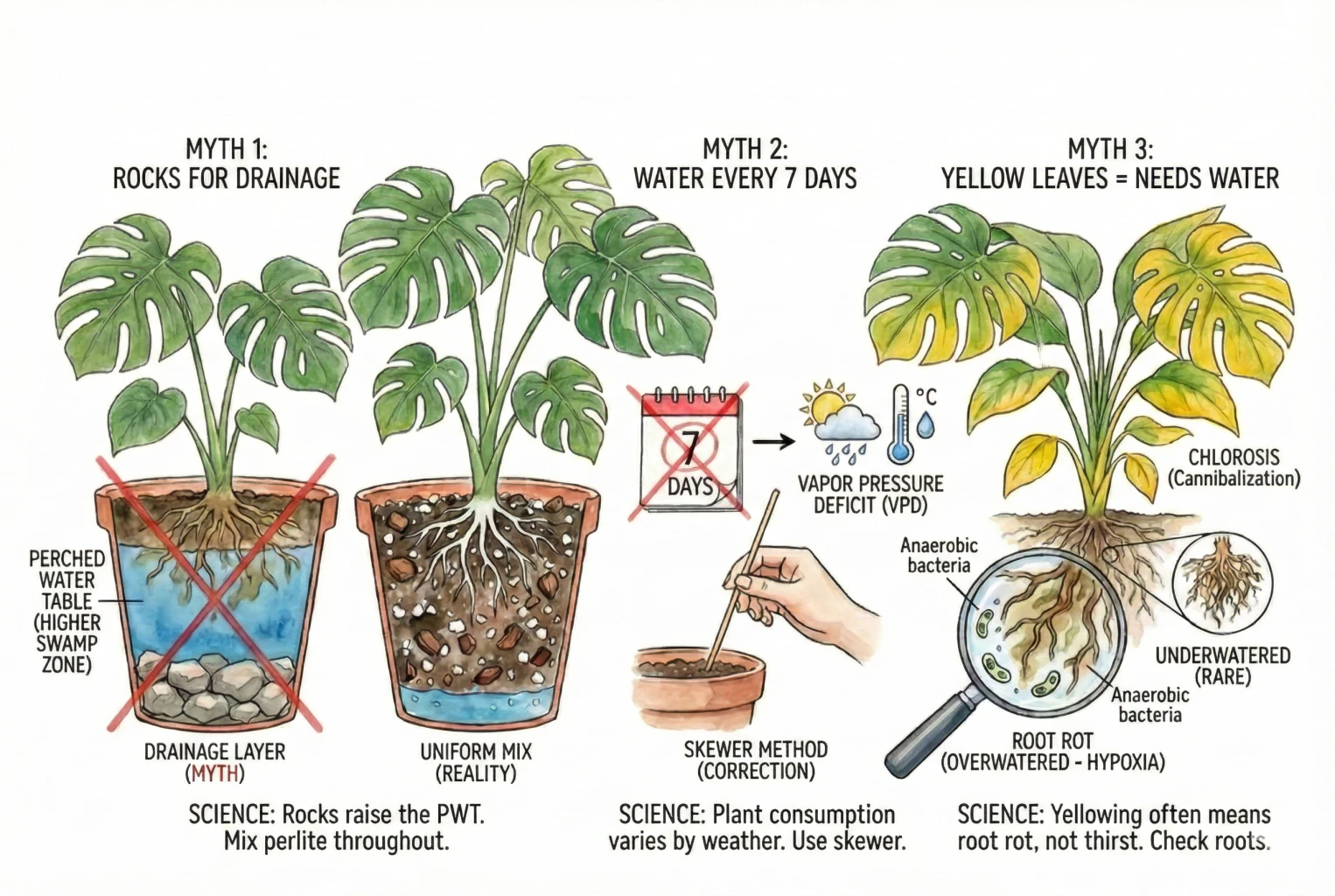 MYTH 1:
ROCKS FOR DRAINAGE

PERCHED WATER TABLE (HIGHER SWAMP ZONE)

DRAINAGE LAYER (MYTH)

UNIFORM MIX (REALITY)

SCIENCE: Rocks raise the PWT. Mix perlite throughout.

MYTH 2:
WATER EVERY 7 DAYS

7 DAYS

°C

VAPOR PRESSURE DEFICIT (VPD)

SKEWER METHOD (CORRECTION)

SCIENCE: Plant consumption varies by weather. Use skewer.

MYTH 3:
YELLOW LEAVES = NEEDS WATER

CHLOROSIS (Cannibalization)

Anaerobic bacteria

UNDERWATERED (RARE)

Anaerobic bacteria

ROOT ROT (OVERWATERED - HYPOXIA)

SCIENCE: Yellowing often means root rot, not thirst. Check roots.