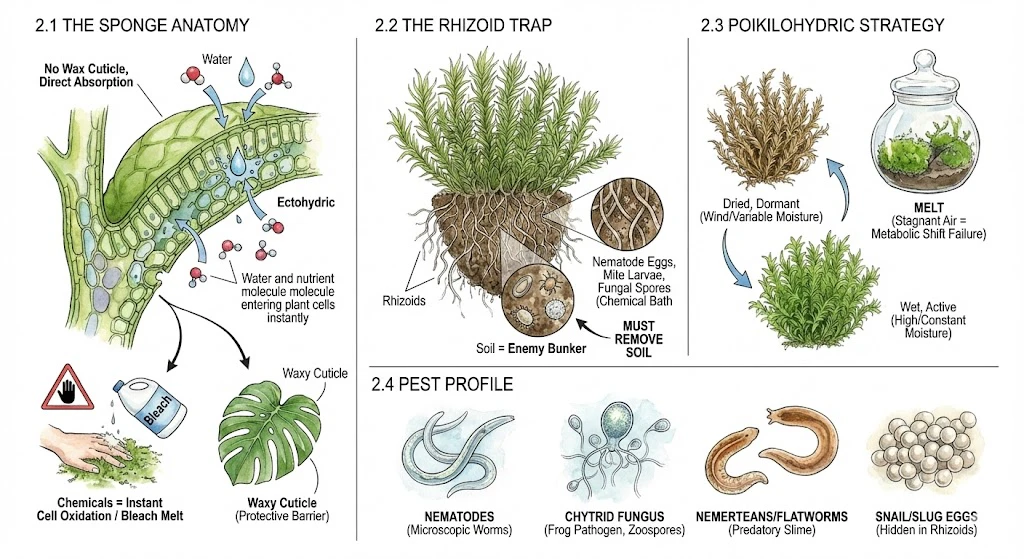 2.1 THE SPONGE ANATOMY

No Wax Cuticle, Direct Absorption

Water

Ectohydric

Water and nutrient molecule molecule entering plant cells instantly

Bleach

Chemicals = Instant Cell Oxidation / Bleach Melt

Waxy Cuticle

Waxy Cuticle (Protective Barrier)

2.2 THE RHIZOID TRAP

Rhizoids

Nematode Eggs, Mite Larvae, Fungal Spores (Chemical Bath

Soil = Enemy Bunker

MUST REMOVE SOIL

2.3 POIKILOHYDRIC STRATEGY

Dried, Dormant (Wind/Variable Moisture)

MELT (Stagnant Air = Metabolic Shift Failure)

Wet, Active (High/Constant Moisture)

2.4 PEST PROFILE

NEMATODES (Microscopic Worms)

CHYTRID FUNGUS (Frog Pathogen, Zoospores)

NEMERTEANS/FLATWORMS (Predatory Slime)

SNAIL/SLUG EGGS (Hidden in Rhizoids)