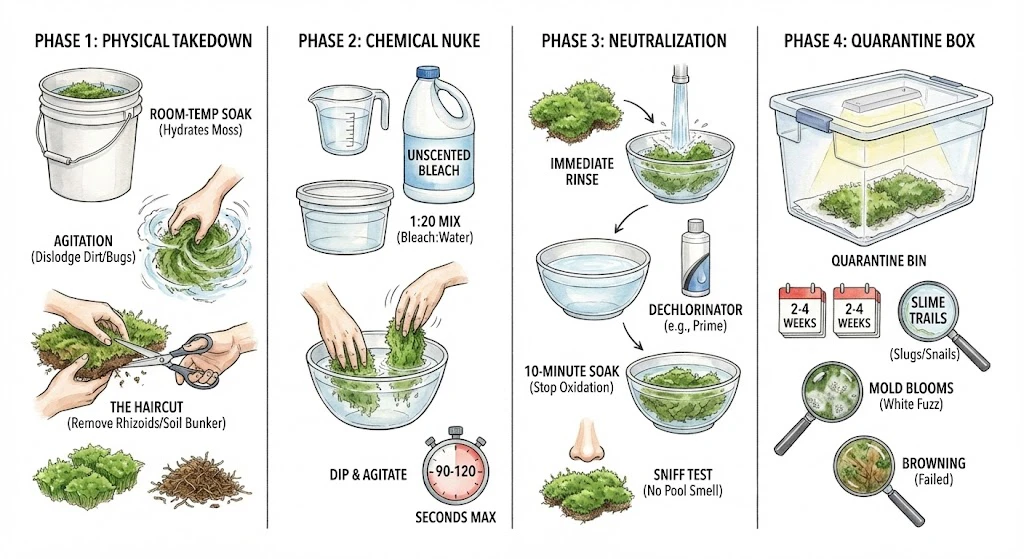 PHASE 1: PHYSICAL TAKEDOWN

ROOM-TEMP SOAK
(Hydrates Moss)

AGITATION
(Dislodge Dirt/Bugs)

THE HAIRCUT
(Remove Rhizoids/Soil Bunker)

PHASE 2: CHEMICAL NUKE

UNSCENTED BLEACH

1:20 MIX
(Bleach:Water)

DIP & AGITATE

90-120

SECONDS MAX

PHASE 3: NEUTRALIZATION

IMMEDIATE RINSE

DECHLORINATOR
(e.g., Prime)

10-MINUTE SOAK
(Stop Oxidation)

SNIFF TEST
(No Pool Smell)

PHASE 4: QUARANTINE BOX

QUARANTINE BIN

2-4 WEEKS

2-4 WEEKS

SLIME TRAILS
(Slugs/Snails)

MOLD BLOOMS
(White Fuzz)

BROWNING
(Failed)